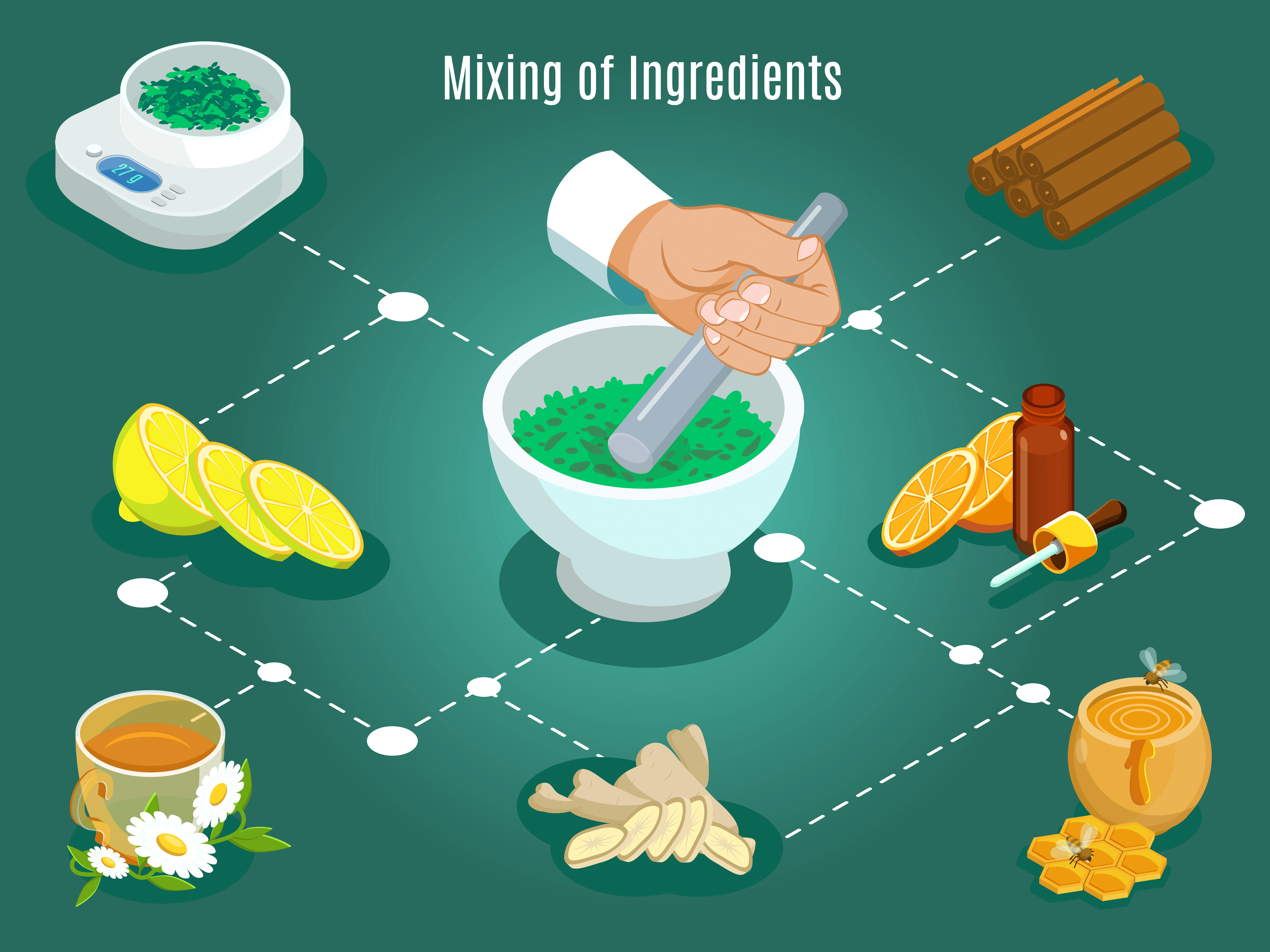 Mixing of Ingredients

27 g